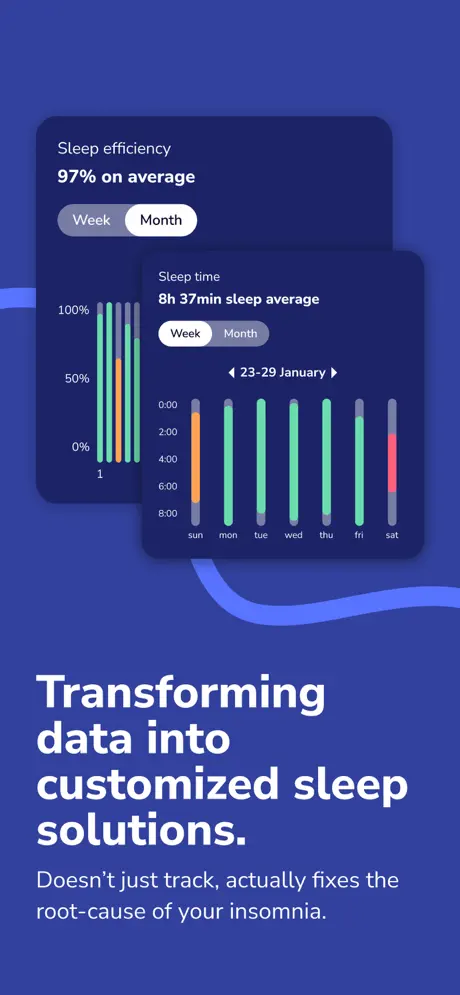 Sleep efficiency
97% on average

Week Month

100%
50%
0%
1

Sleep time
8h 37min sleep average

Week Month

23-29 January

0:00
2:00
4:00
6:00
8:00

sun mon tue wed thu fri sat

Transforming data into customized sleep solutions.

Doesn't just track, actually fixes the root-cause of your insomnia.