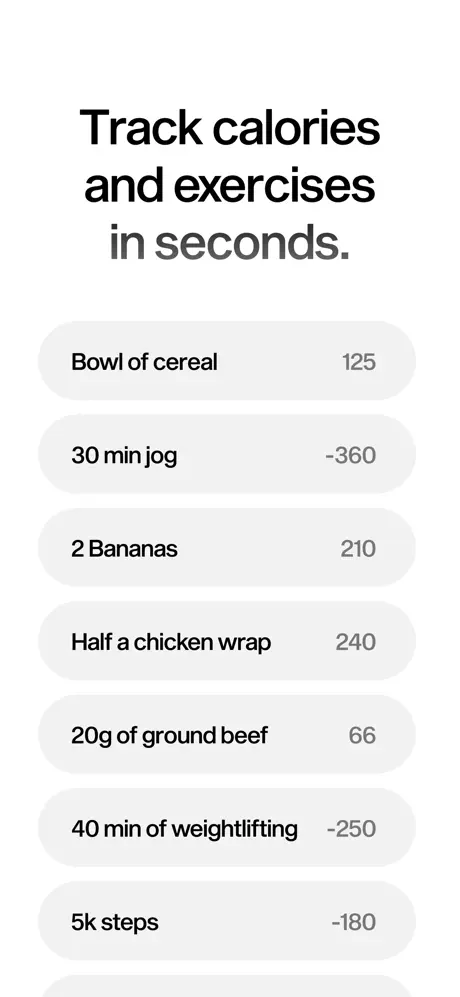 Track calories and exercises in seconds.

Bowl of cereal 125

30 min jog -360

2 Bananas 210

Half a chicken wrap 240

20g of ground beef 66

40 min of weightlifting -250

5k steps -180